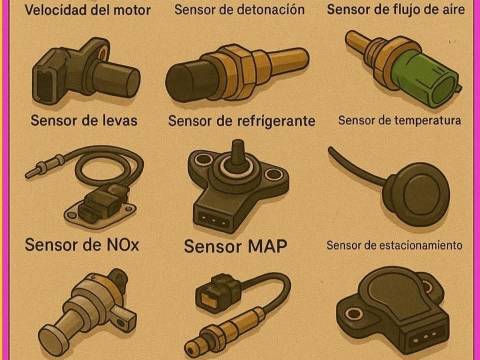 Velocidad del motor
Sensor de detonación
Sensor de flujo de aire

Sensor de levas
Sensor de refrigerante
Sensor de temperatura

Sensor de NOx
Sensor MAP
Sensor de estacionamiento